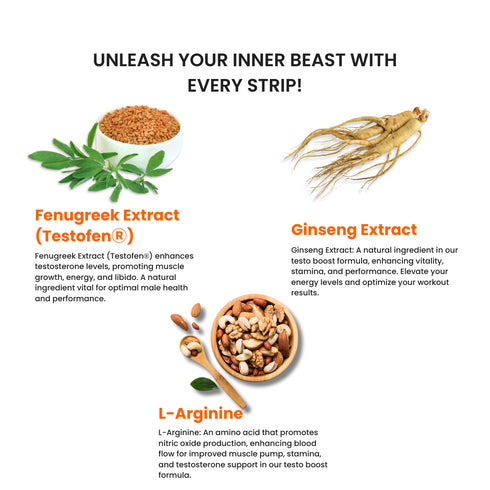 UNLEASH YOUR INNER BEAST WITH EVERY STRIP!

Fenugreek Extract (Testofen®)

Fenugreek Extract (Testofen®) enhances testosterone levels, promoting muscle growth, energy, and libido. A natural ingredient vital for optimal male health and performance.

Ginseng Extract

Ginseng Extract: A natural ingredient in our testo boost formula, enhancing vitality, stamina, and performance. Elevate your energy levels and optimize your workout results.

L-Arginine

L-Arginine: An amino acid that promotes nitric oxide production, enhancing blood flow for improved muscle pump, stamina, and testosterone support in our testo boost formula.